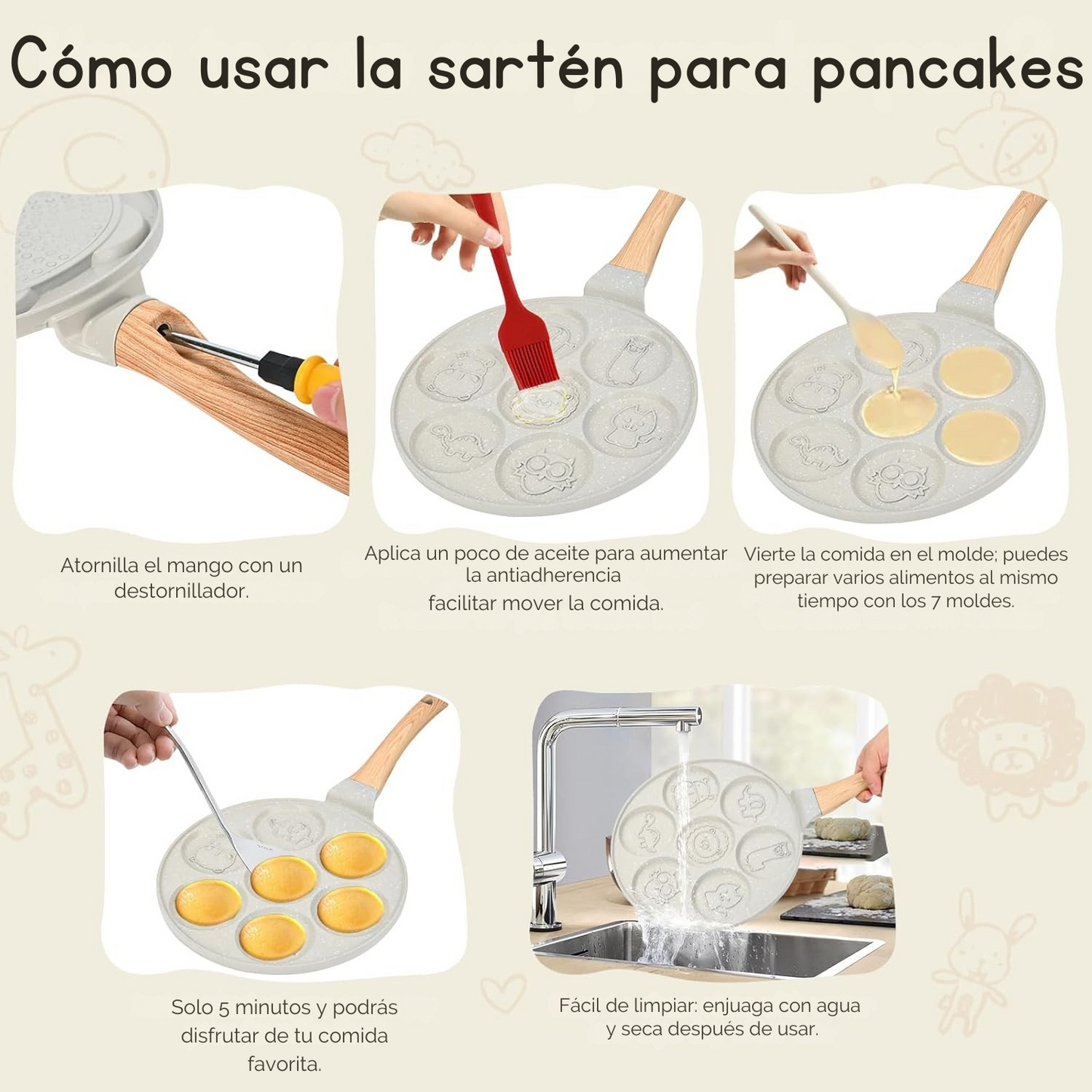 Cómo usar la sartén para pancakes

Atornilla el mango con un destornillador.

Aplica un poco de aceite para aumentar la antiadherencia
facilitar mover la comida.

Vierte la comida en el molde; puedes preparar varios alimentos al mismo tiempo con los 7 moldes.

Solo 5 minutos y podrás disfrutar de tu comida favorita.

Fácil de limpiar: enjuaga con agua y seca después de usar.